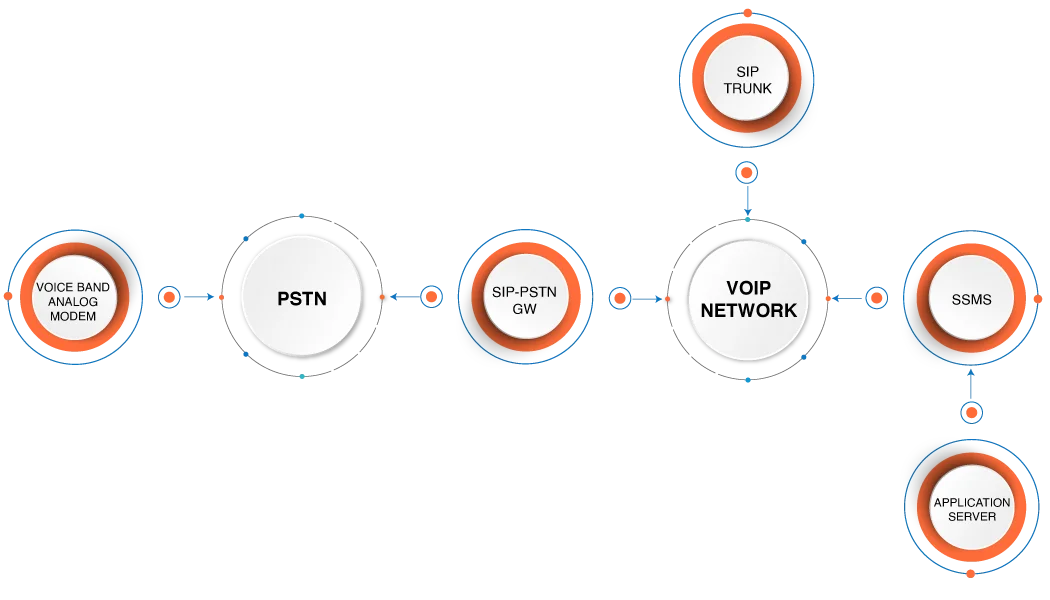 SIP TRUNK

VOICE BAND ANALOG MODEM

PSTN

SIP-PSTN GW

VOIP NETWORK

SSMS

APPLICATION SERVER